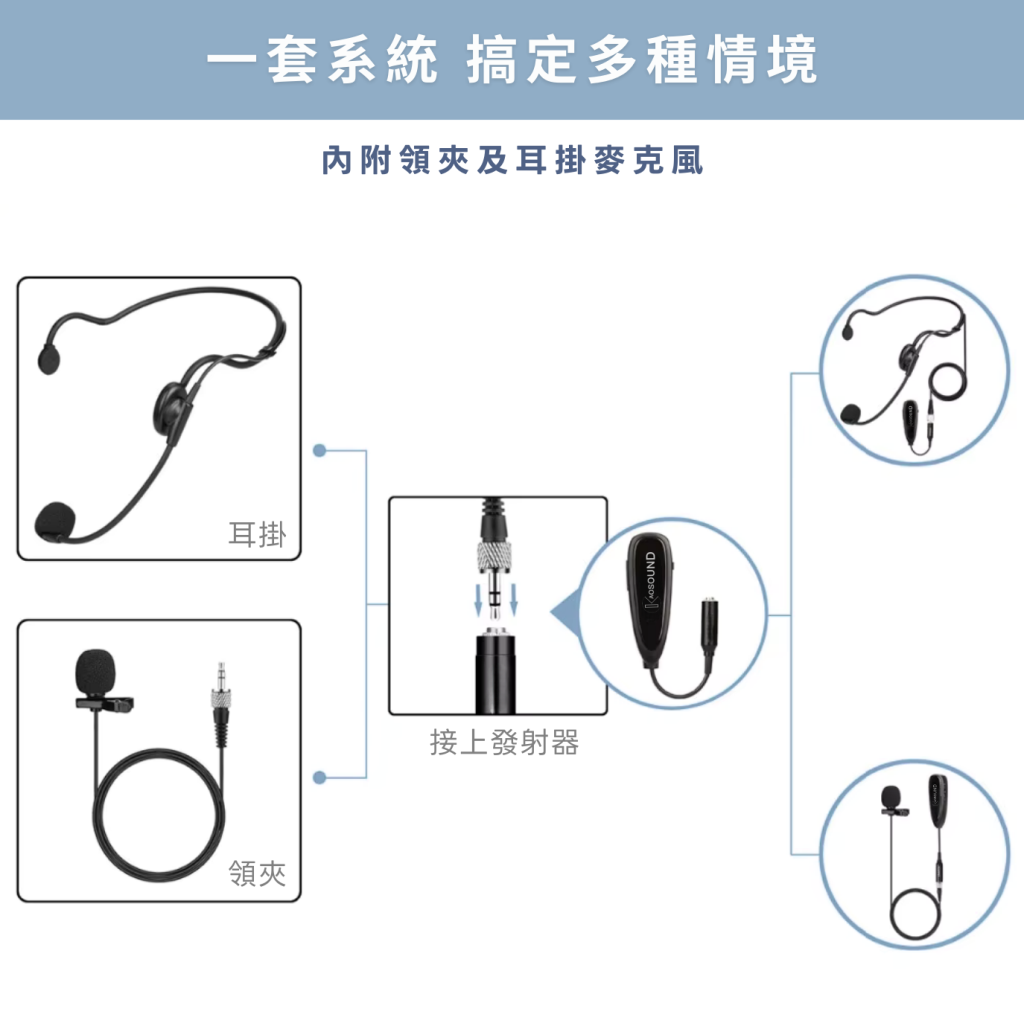 一套系統 搞定多種情境

內附領夾及耳掛麥克風

耳掛

領夾

接上發射器

KAOSOUND